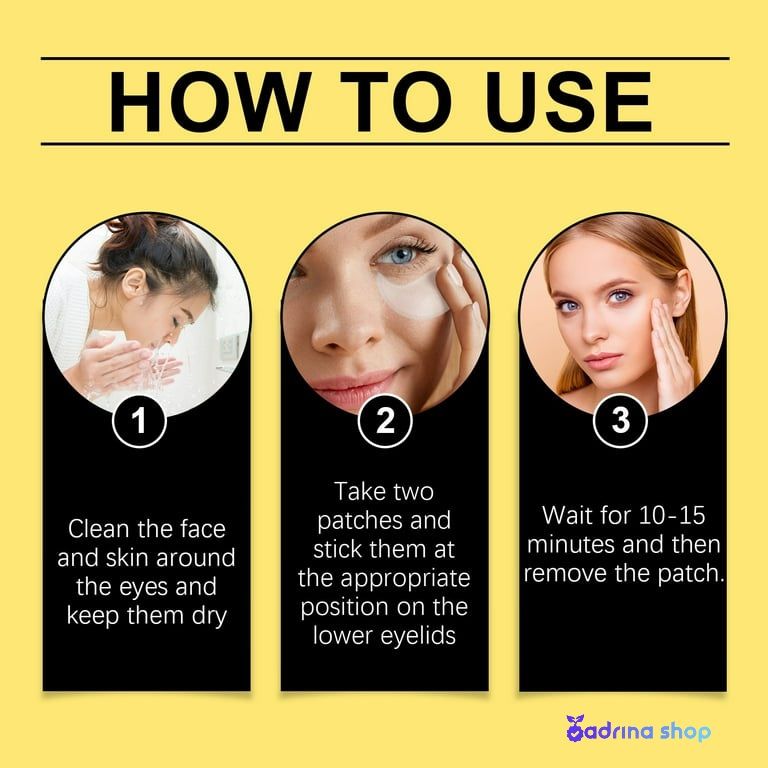 HOW TO USE

1

Clean the face and skin around the eyes and keep them dry

2

Take two patches and stick them at the appropriate position on the lower eyelids

3

Wait for 10-15 minutes and then remove the patch.

adrina shop