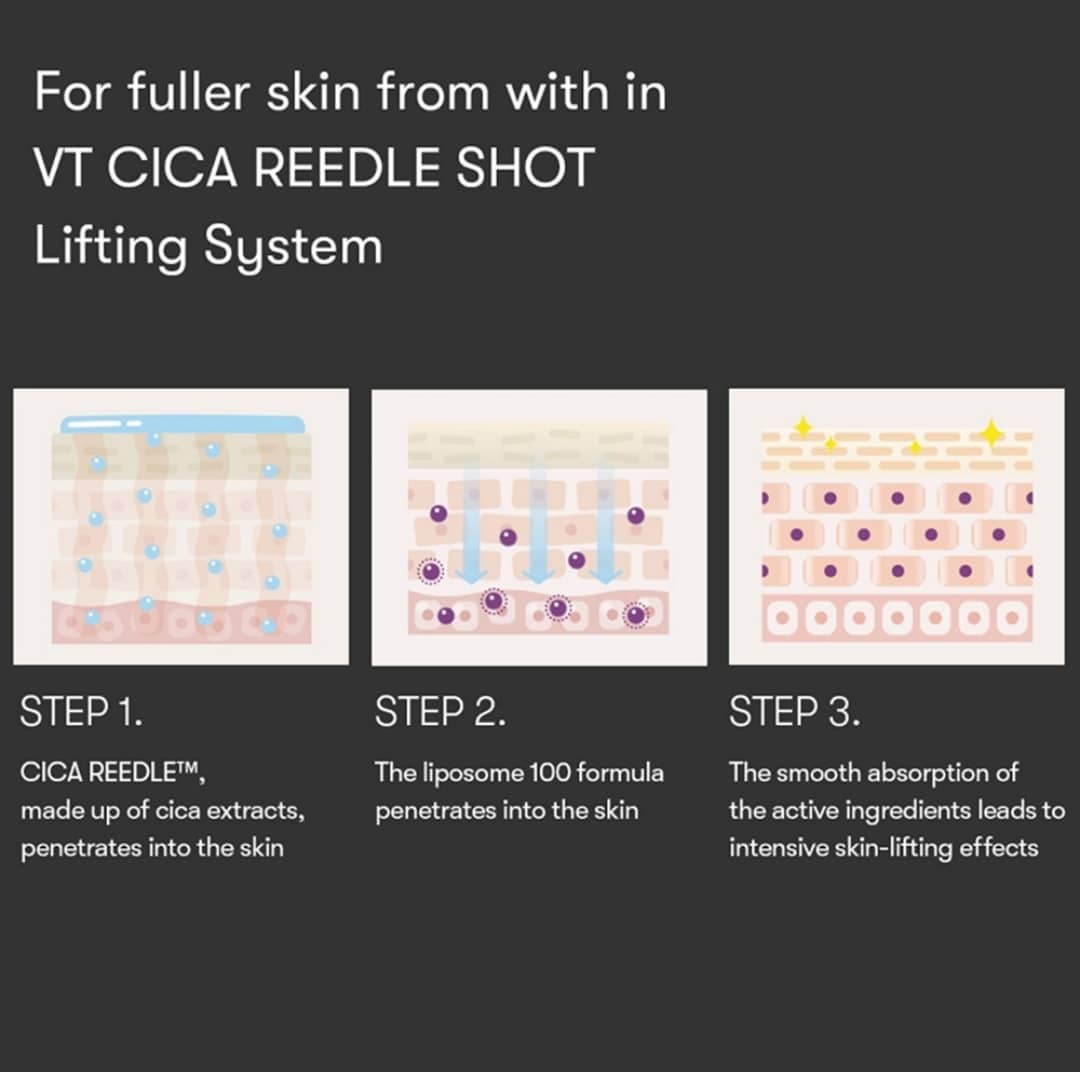 For fuller skin from with in
VT CICA REEDLE SHOT
Lifting System

STEP 1.

CICA REEDLE™, made up of cica extracts, penetrates into the skin

STEP 2.

The liposome 100 formula penetrates into the skin

STEP 3.

The smooth absorption of the active ingredients leads to intensive skin-lifting effects